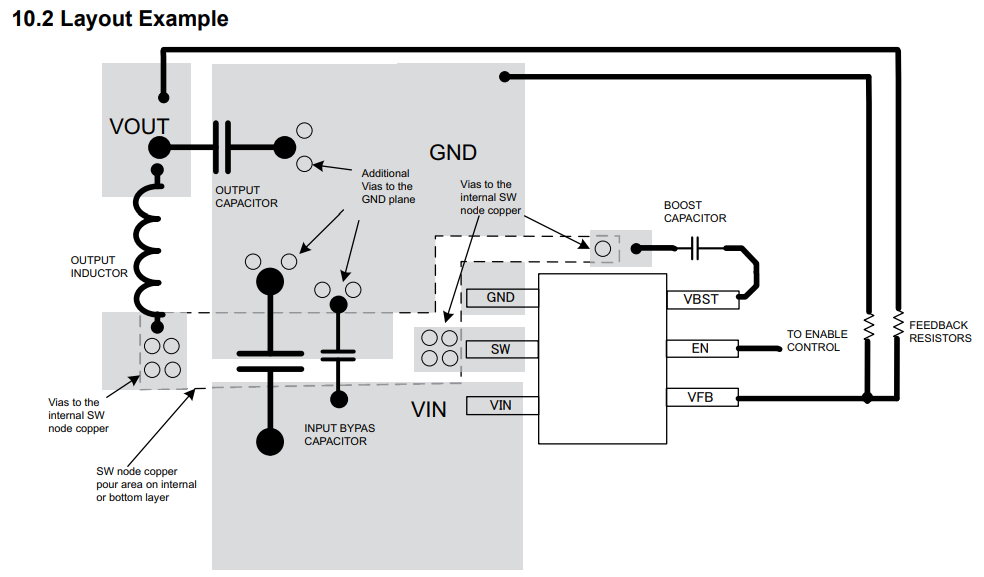 10.2 Layout Example

VOUT

OUTPUT CAPACITOR

Additional Vias to the GND plane

GND

Vias to the internal SW node copper

BOOST CAPACITOR

OUTPUT INDUCTOR

GND

VBST

SW

EN

TO ENABLE CONTROL

FEEDBACK RESISTORS

VIN

VIN

VFB

Vias to the internal SW node copper

INPUT BYPAS CAPACITOR

SW node copper pour area on internal or bottom layer